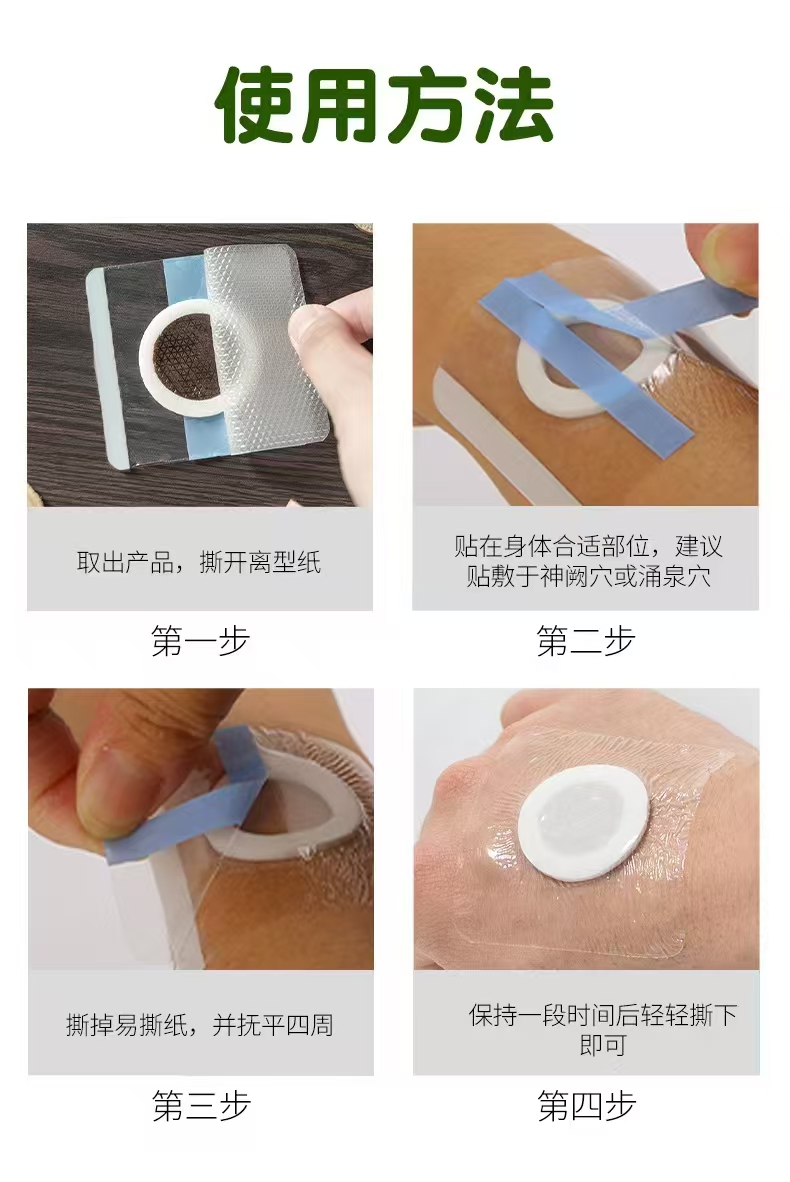 使用方法

取出产品，撕开离型纸

第一步

贴在身体合适部位，建议贴敷于神阙穴或涌泉穴

第二步

撕掉易撕纸，并抚平四周

第三步

保持一段时间后轻轻撕下即可

第四步