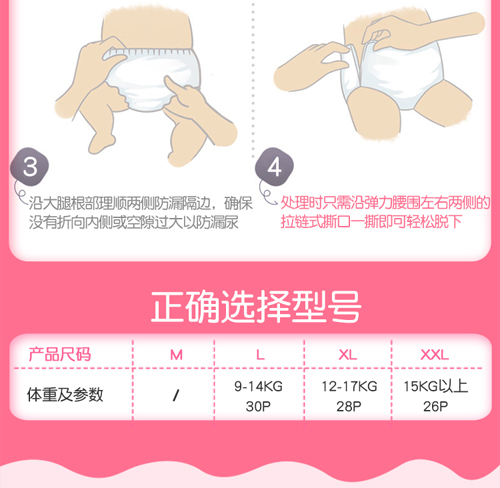 3

沿大腿根部理顺两侧防漏隔边，确保没有折向内侧或空隙过大以防漏尿

4

处理时只需沿弹力腰围左右两侧的拉链式撕口一撕即可轻松脱下

正确选择型号

| 产品尺码 | M | L | XL | XXL |
|---|---|---|---|---|
| 体重及参数 | / | 9-14KG 30P | 12-17KG 28P | 15KG以上 26P |