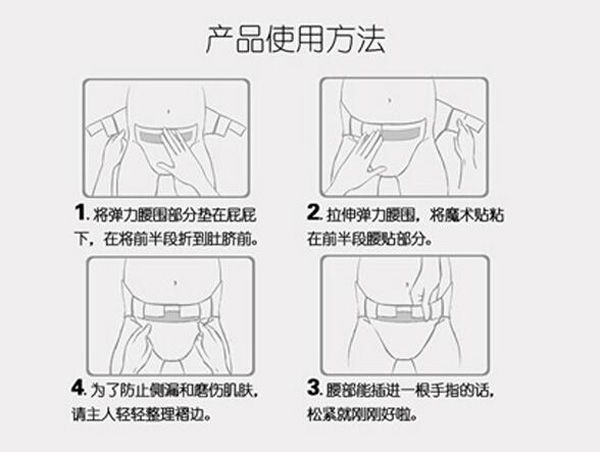 产品使用方法

1. 将弹力腰围部分垫在屁屁下，在将前半段折到肚脐前。

2. 拉伸弹力腰围，将魔术贴粘在前半段腰贴部分。

4. 为了防止侧漏和磨伤肌肤，请主人轻轻整理褶边。

3. 腰部能插进一根手指的话，松紧就刚刚好啦。